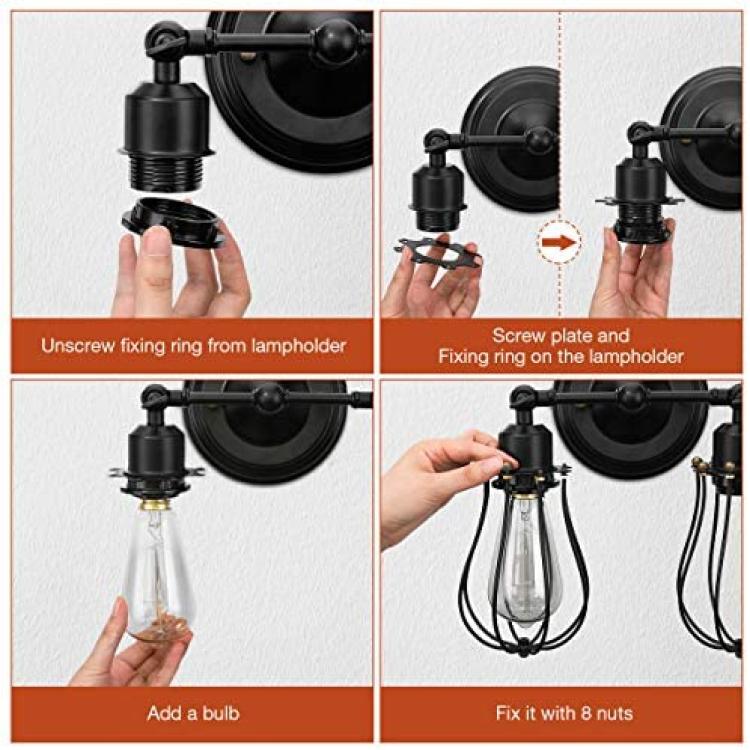 Unscrew fixing ring from lampholder

Screw plate and
Fixing ring on the lampholder

Add a bulb

Fix it with 8 nuts