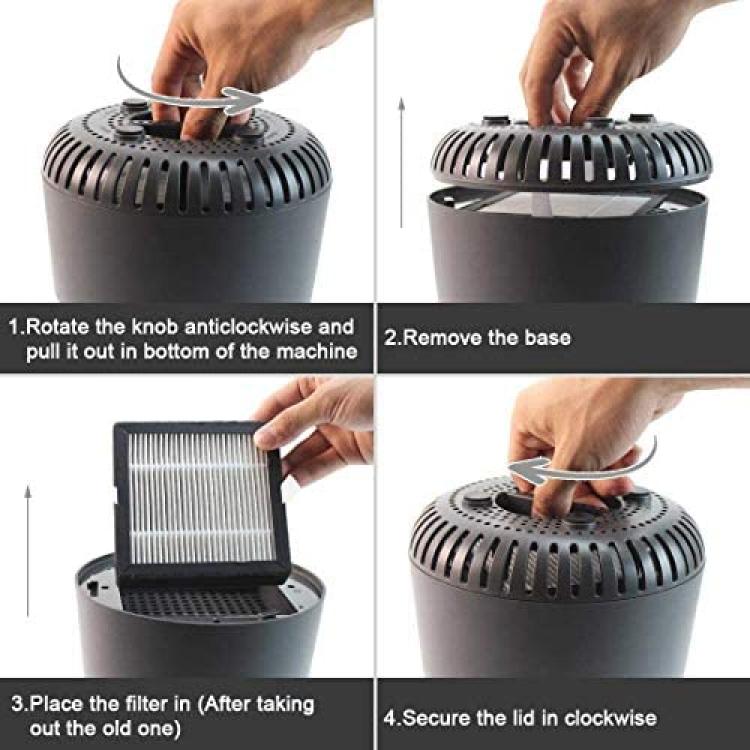 1.Rotate the knob anticlockwise and pull it out in bottom of the machine

2.Remove the base

3.Place the filter in (After taking out the old one)

4.Secure the lid in clockwise