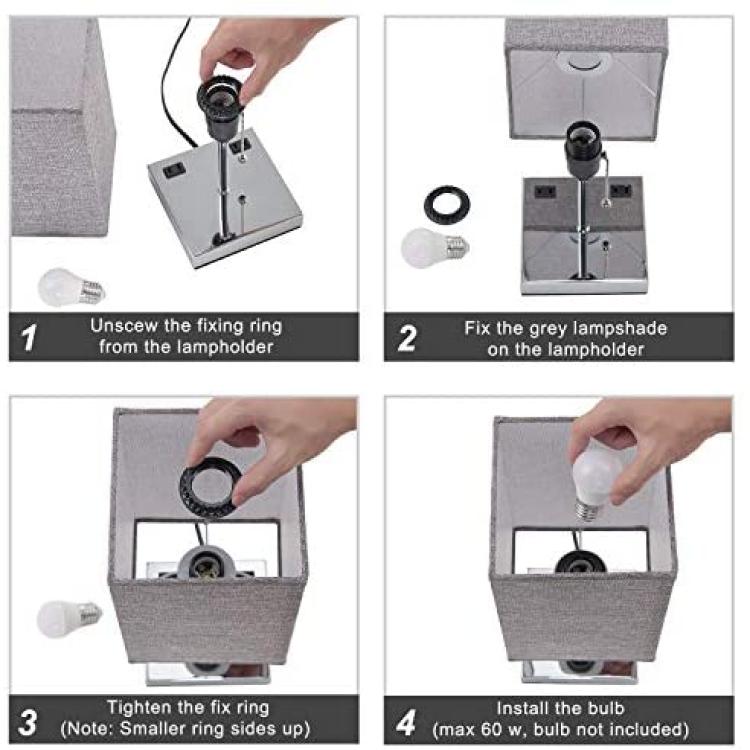 1 Unscew the fixing ring from the lampholder

2 Fix the grey lampshade on the lampholder

3 Tighten the fix ring (Note: Smaller ring sides up)

4 Install the bulb (max 60 w, bulb not included)