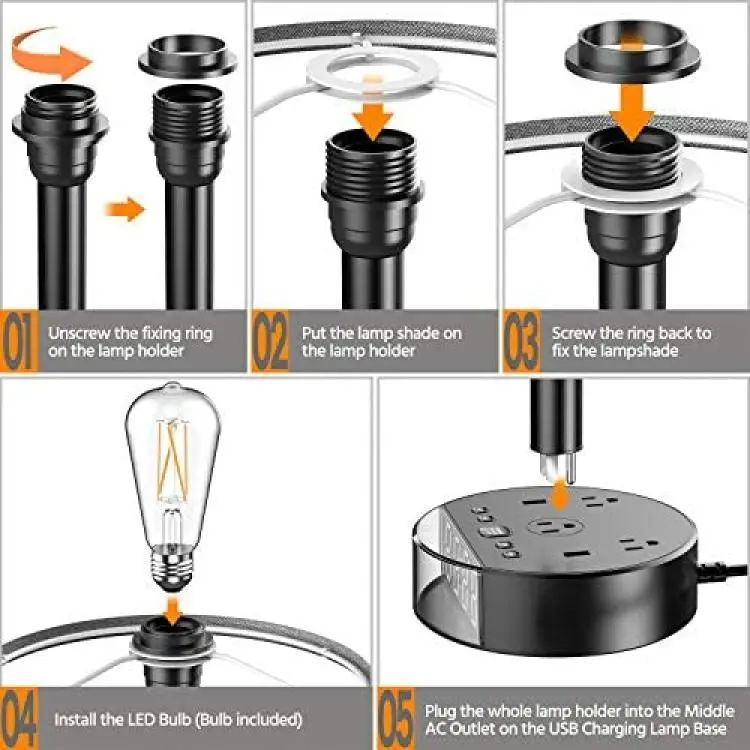 01 Unscrew the fixing ring on the lamp holder

02 Put the lamp shade on the lamp holder

03 Screw the ring back to fix the lampshade

04 Install the LED Bulb (Bulb included)

05 Plug the whole lamp holder into the Middle AC Outlet on the USB Charging Lamp Base