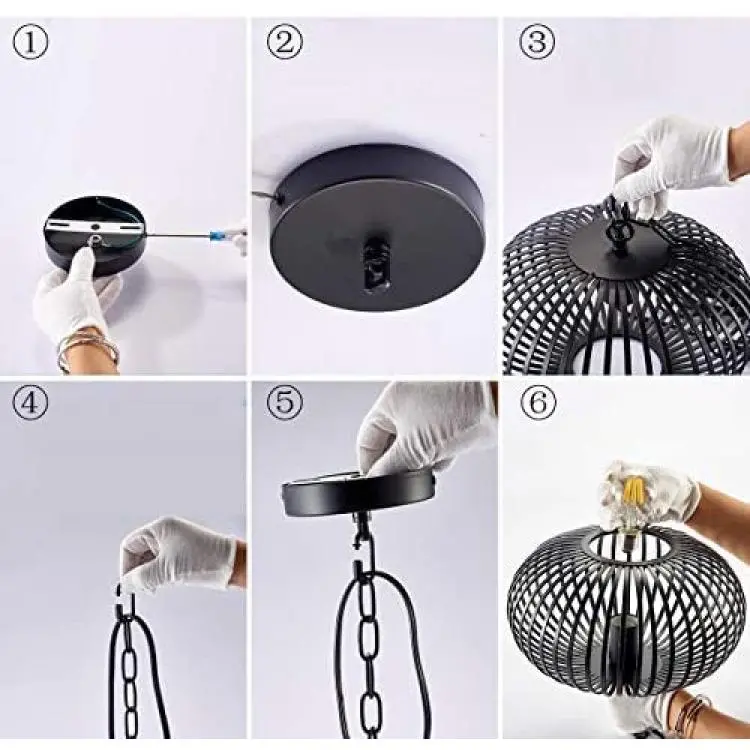 ①

②

③

④

⑤

⑥