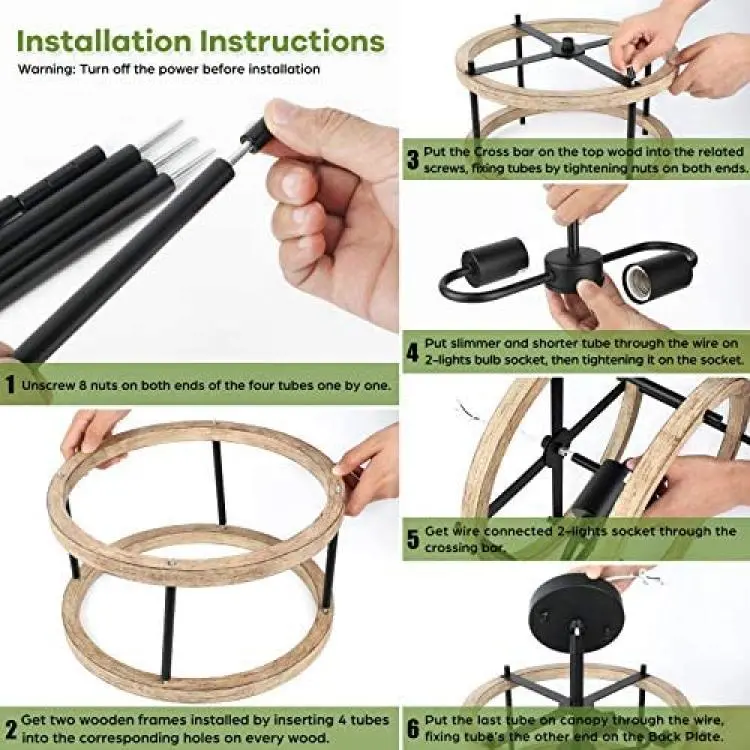 Installation Instructions

Warning: Turn off the power before installation

1 Unscrew 8 nuts on both ends of the four tubes one by one.

2 Get two wooden frames installed by inserting 4 tubes into the corresponding holes on every wood.

3 Put the Cross bar on the top wood into the related screws, fixing tubes by tightening nuts on both ends.

4 Put slimmer and shorter tube through the wire on 2-lights bulb socket, then tightening it on the socket.

5 Get wire connected 2-lights socket through the crossing bar.

6 Put the last tube on canopy through the wire, fixing tube's the other end on the Back Plate.