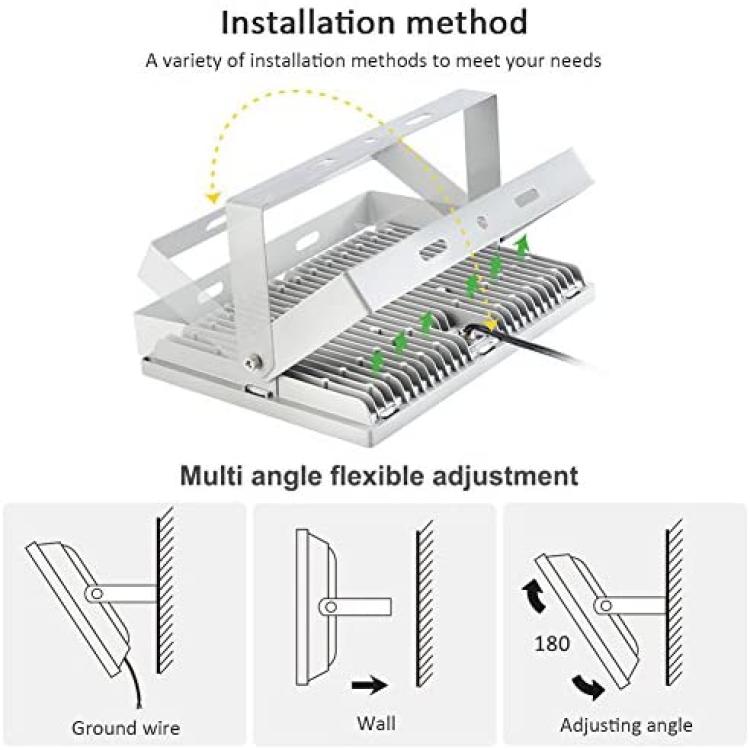 Installation method

A variety of installation methods to meet your needs

Multi angle flexible adjustment

Ground wire

Wall

180

Adjusting angle