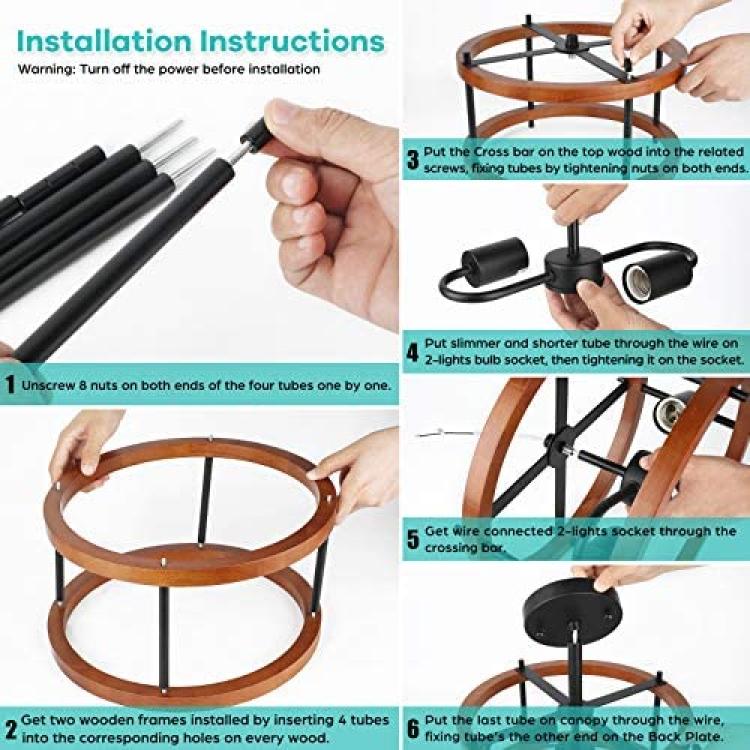 Installation Instructions

Warning: Turn off the power before installation

1 Unscrew 8 nuts on both ends of the four tubes one by one.

2 Get two wooden frames installed by inserting 4 tubes into the corresponding holes on every wood.

3 Put the Cross bar on the top wood into the related screws, fixing tubes by tightening nuts on both ends.

4 Put slimmer and shorter tube through the wire on 2-lights bulb socket, then tightening it on the socket.

5 Get wire connected 2-lights socket through the crossing bar.

6 Put the last tube on canopy through the wire, fixing tube's the other end on the Back Plate.