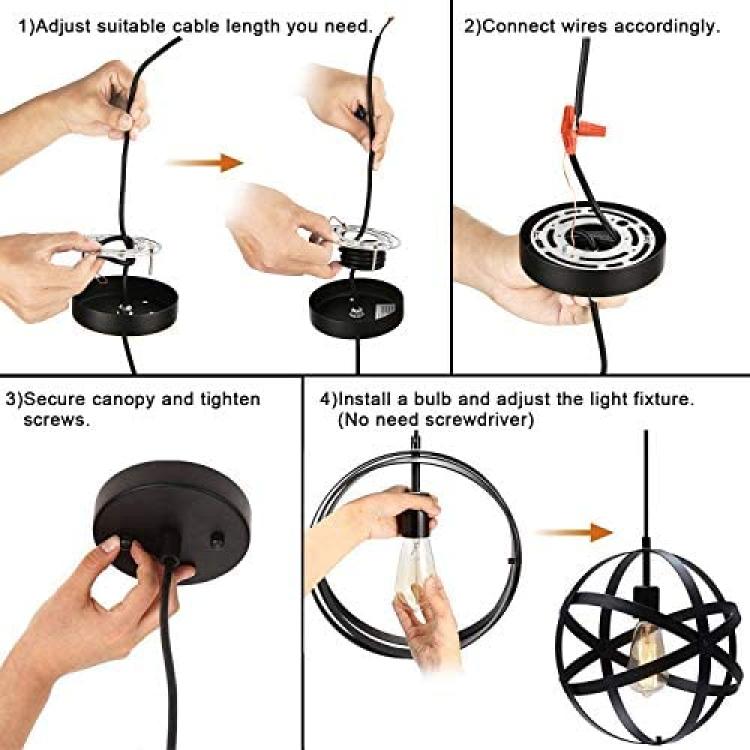 1)Adjust suitable cable length you need.

2)Connect wires accordingly.

3)Secure canopy and tighten screws.

4)Install a bulb and adjust the light fixture. (No need screwdriver)