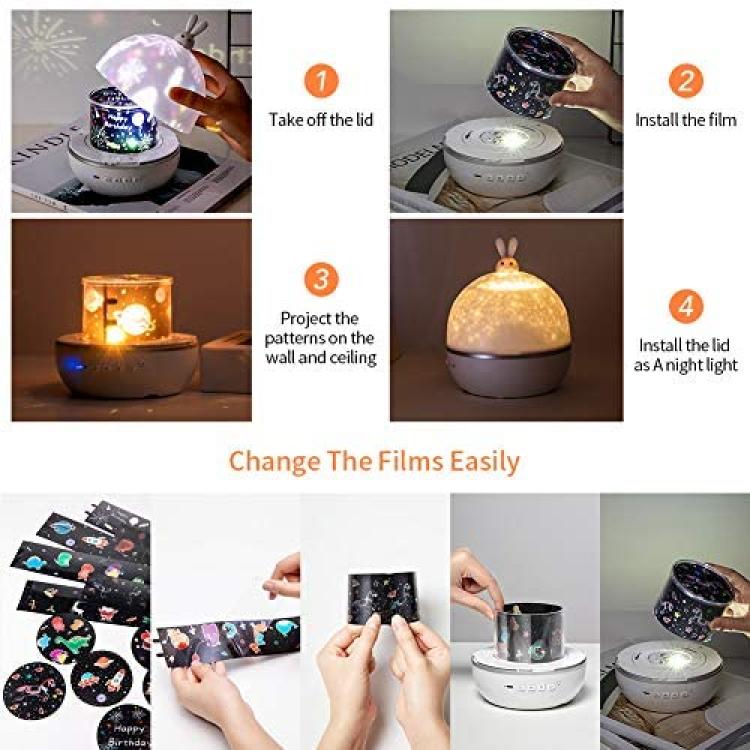 1
Take off the lid

2
Install the film

3
Project the patterns on the wall and ceiling

4
Install the lid as A night light

Change The Films Easily

Happy Birthday