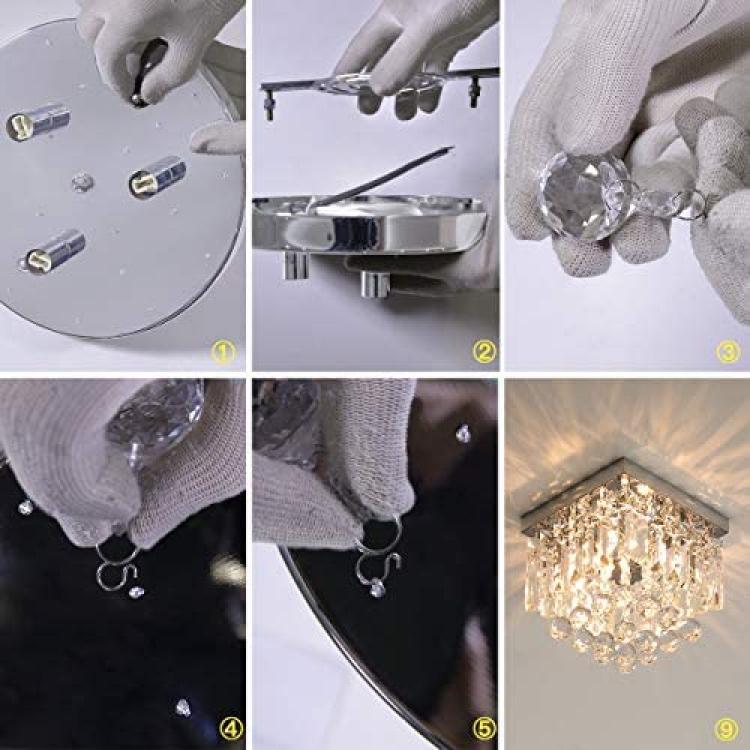 ①
②
③
④
⑤
⑨