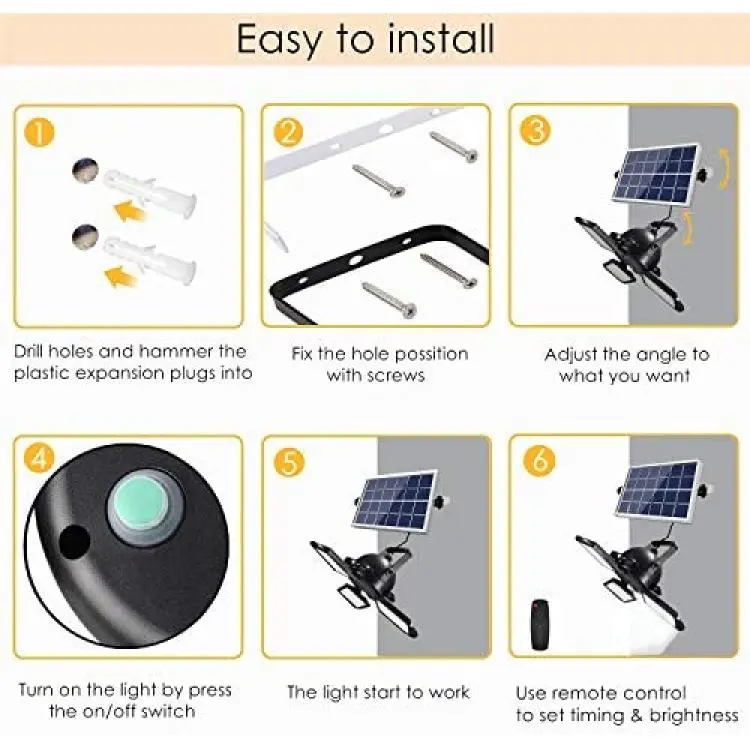 Easy to install

1

Drill holes and hammer the plastic expansion plugs into

2

Fix the hole possition with screws

3

Adjust the angle to what you want

4

Turn on the light by press the on/off switch

5

The light start to work

6

Use remote control to set timing & brightness