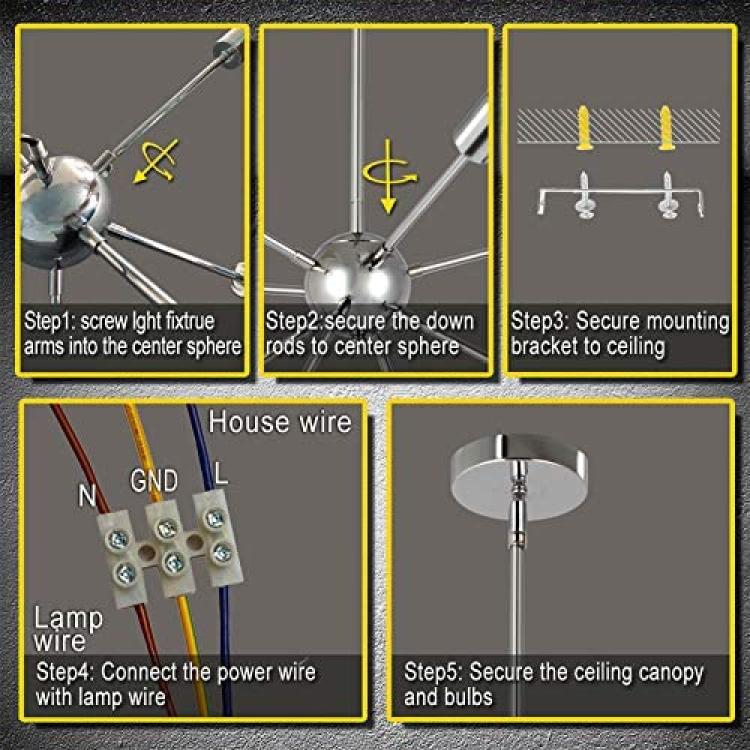 Step1: screw lght fixtrue arms into the center sphere

Step2:secure the down rods to center sphere

Step3: Secure mounting bracket to ceiling

House wire

N

GND

L

Lamp wire

Step4: Connect the power wire with lamp wire

Step5: Secure the ceiling canopy and bulbs