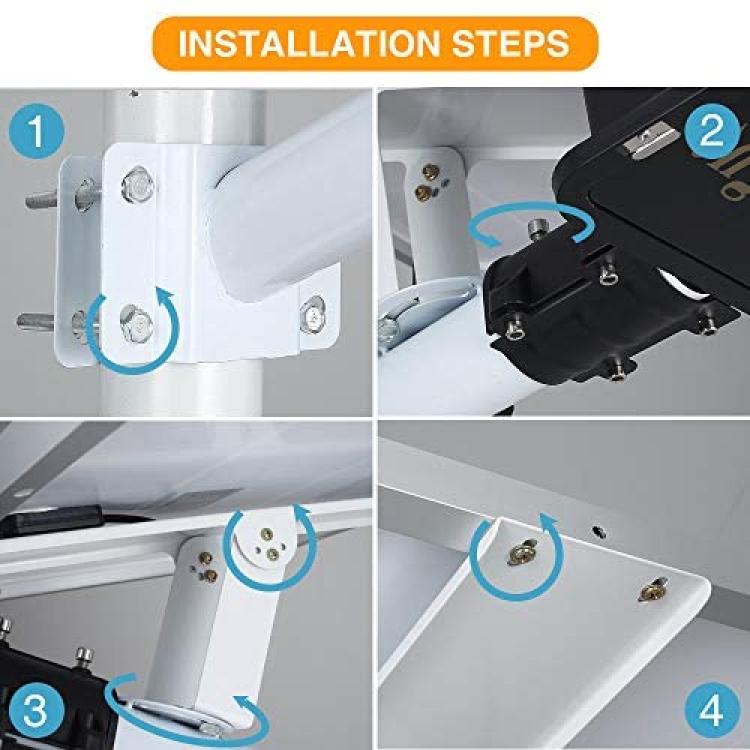 INSTALLATION STEPS

1

2

3

4