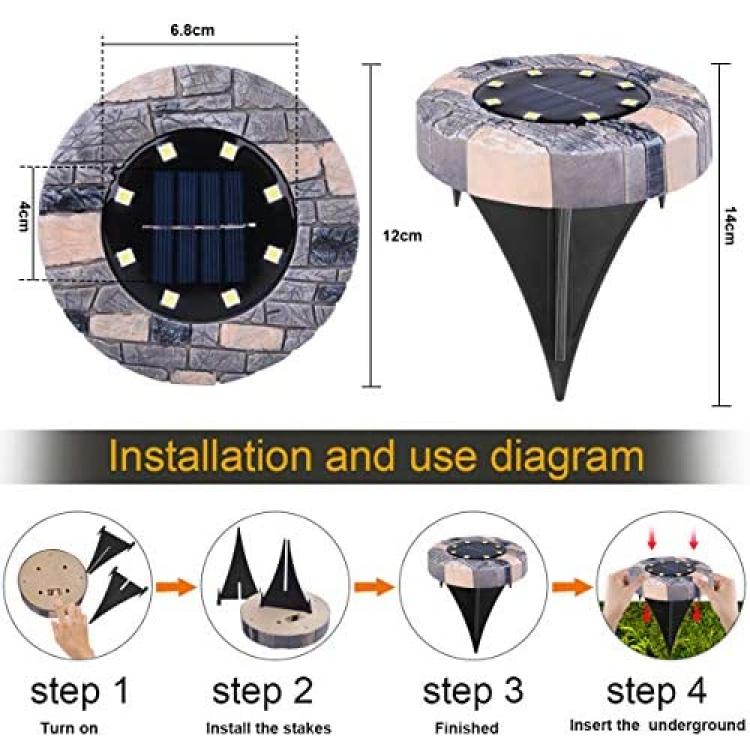 6.8cm

4cm

12cm

14cm

Installation and use diagram

step 1
Turn on

step 2
Install the stakes

step 3
Finished

step 4
Insert the underground