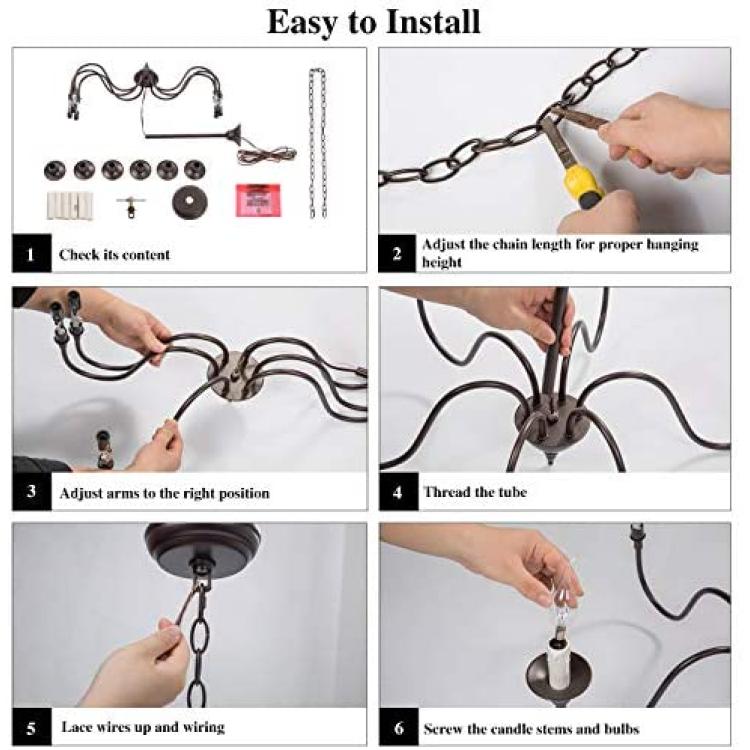 Easy to Install

1 Check its content

2 Adjust the chain length for proper hanging height

3 Adjust arms to the right position

4 Thread the tube

5 Lace wires up and wiring

6 Screw the candle stems and bulbs