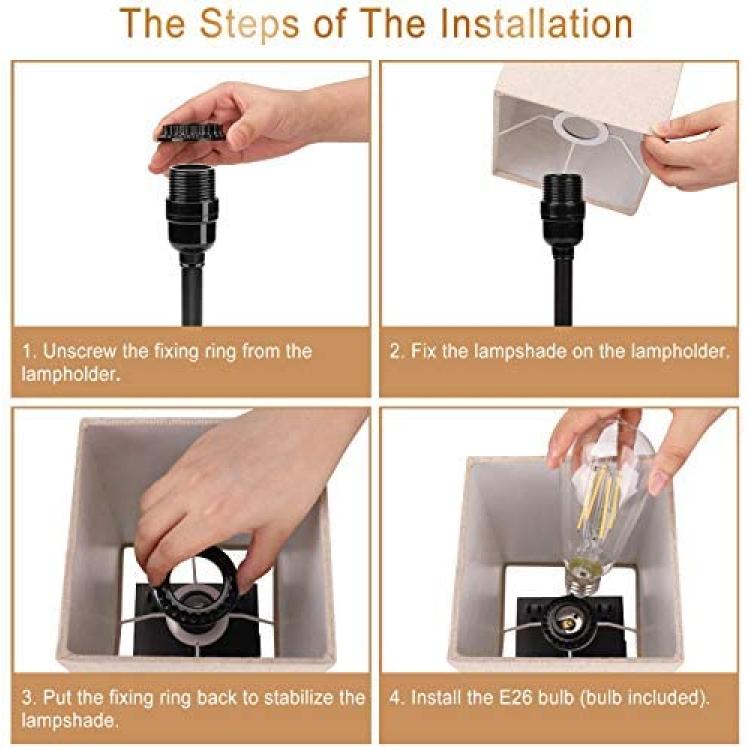 The Steps of The Installation

1. Unscrew the fixing ring from the lampholder.

2. Fix the lampshade on the lampholder.

3. Put the fixing ring back to stabilize the lampshade.

4. Install the E26 bulb (bulb included).