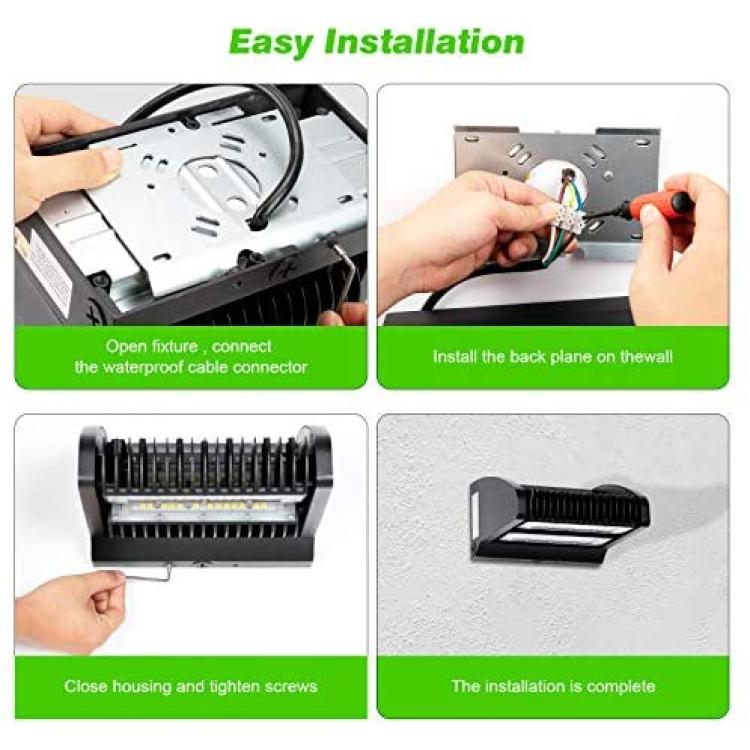 Easy Installation

Open fixture , connect the waterproof cable connector

Install the back plane on thewall

Close housing and tighten screws

The installation is complete