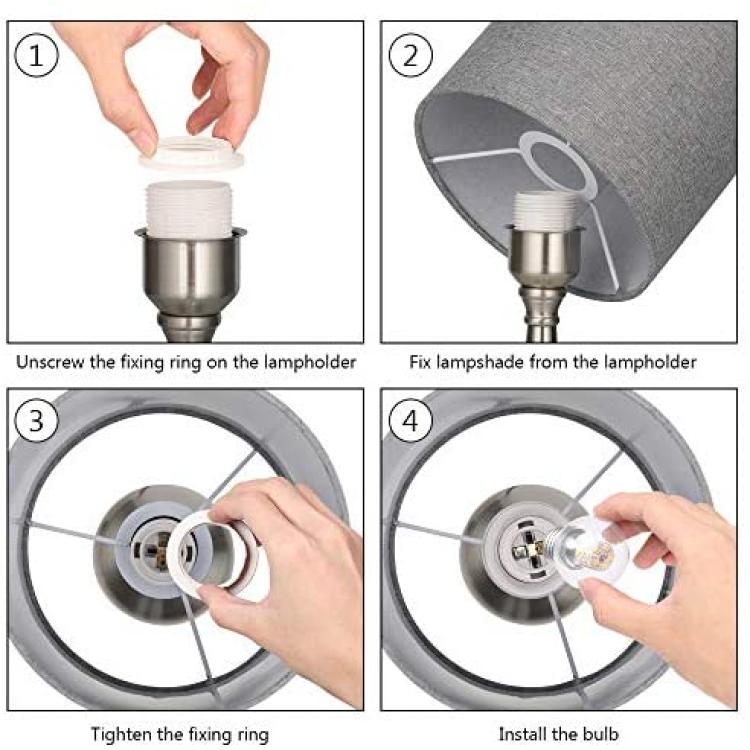 1

Unscrew the fixing ring on the lampholder

2

Fix lampshade from the lampholder

3

Tighten the fixing ring

4

Install the bulb