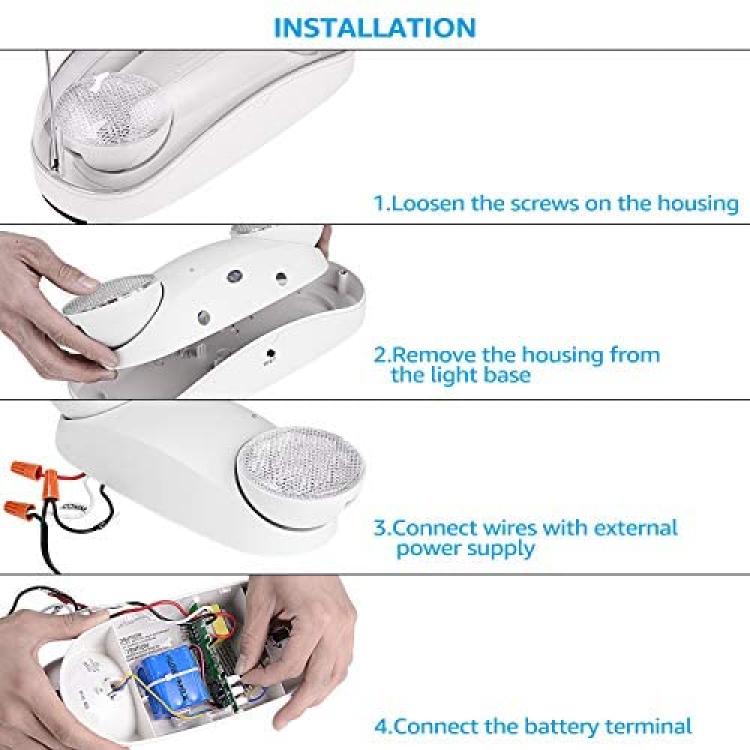 INSTALLATION

1.Loosen the screws on the housing

2.Remove the housing from the light base

3.Connect wires with external power supply

4.Connect the battery terminal