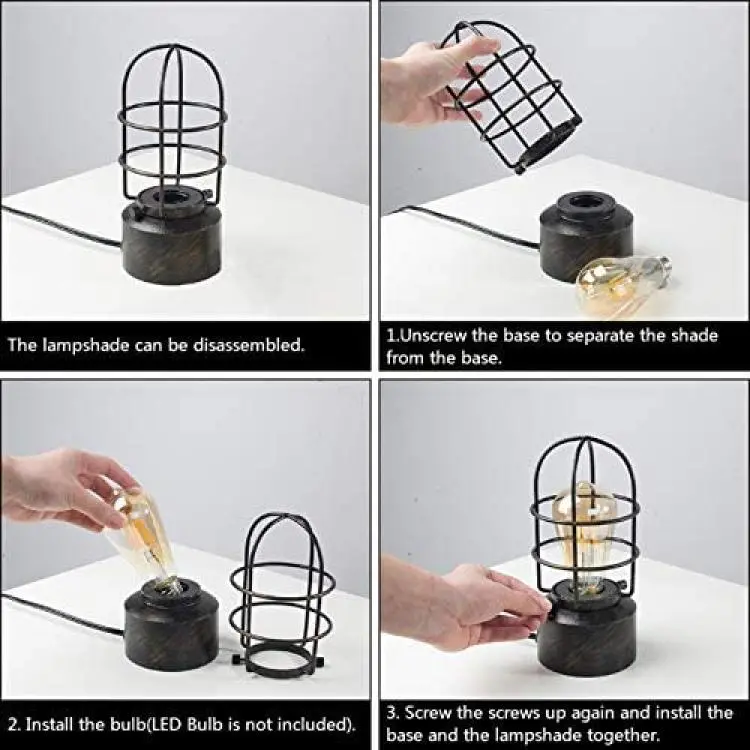 The lampshade can be disassembled.

1.Unscrew the base to separate the shade from the base.

2. Install the bulb(LED Bulb is not included).

3. Screw the screws up again and install the base and the lampshade together.