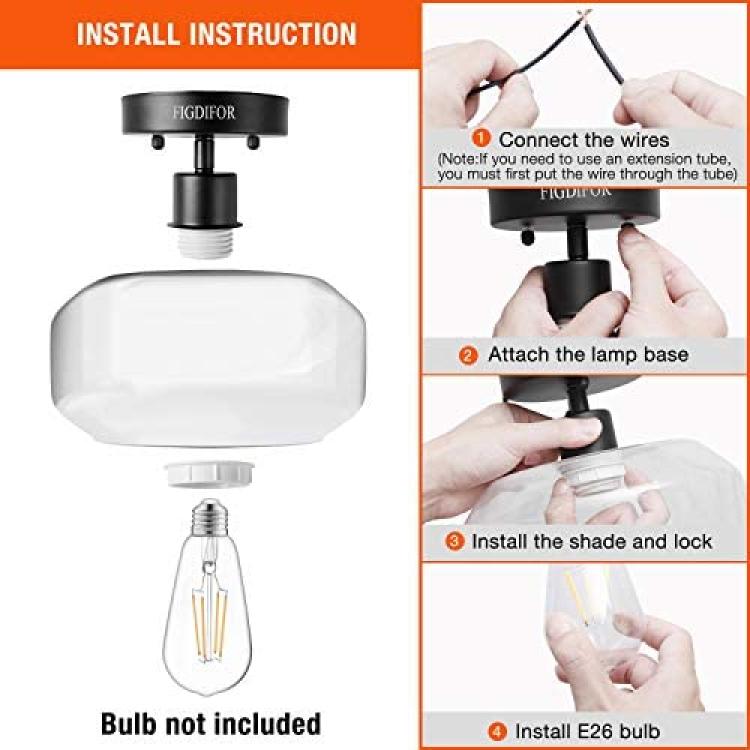 INSTALL INSTRUCTION

FIGDIFOR

Bulb not included

1 Connect the wires
(Note:If you need to use an extension tube, you must first put the wire through the tube)

FIGDIFOR

2 Attach the lamp base

3 Install the shade and lock

4 Install E26 bulb