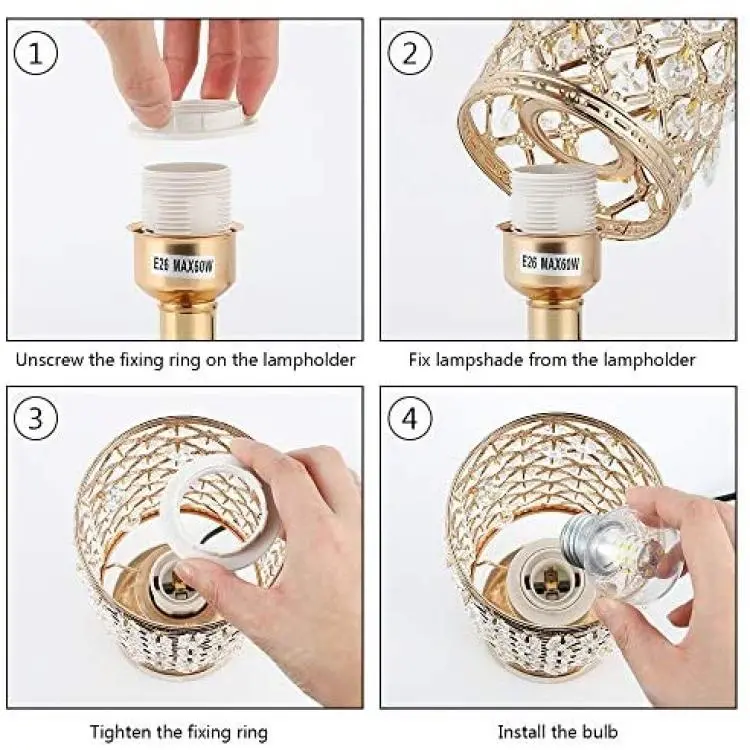 1

E26 MAX60W

Unscrew the fixing ring on the lampholder

2

E26 MAX60W

Fix lampshade from the lampholder

3

Tighten the fixing ring

4

Install the bulb