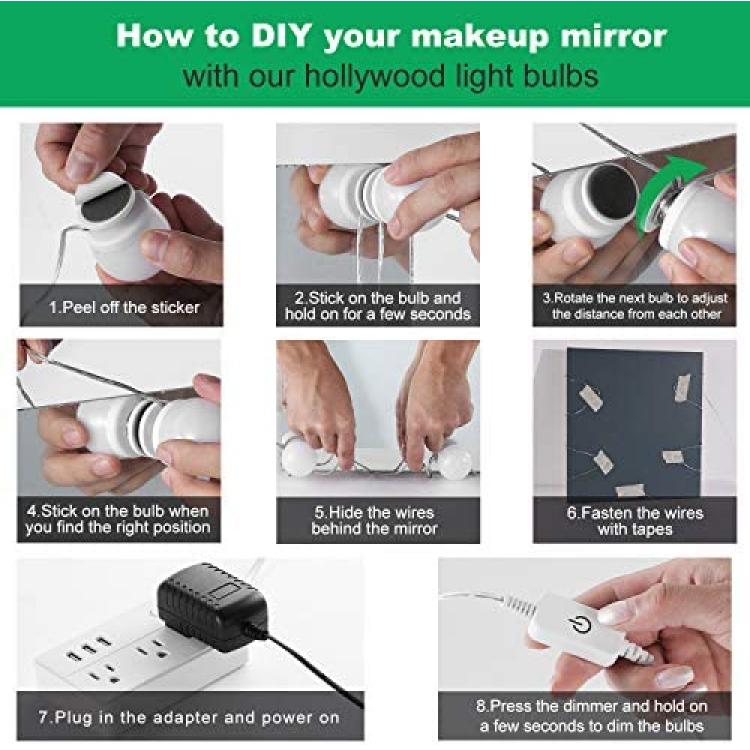 How to DIY your makeup mirror
with our hollywood light bulbs

1.Peel off the sticker

2.Stick on the bulb and hold on for a few seconds

3.Rotate the next bulb to adjust the distance from each other

4.Stick on the bulb when you find the right position

5.Hide the wires behind the mirror

6.Fasten the wires with tapes

7.Plug in the adapter and power on

8.Press the dimmer and hold on a few seconds to dim the bulbs