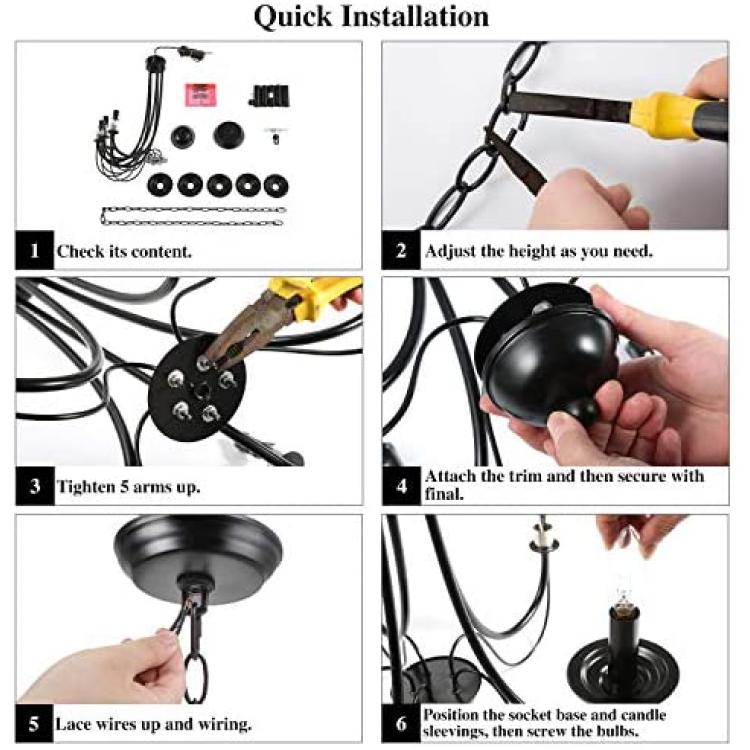 Quick Installation

1 Check its content.

2 Adjust the height as you need.

3 Tighten 5 arms up.

4 Attach the trim and then secure with final.

5 Lace wires up and wiring.

6 Position the socket base and candle sleevings, then screw the bulbs.