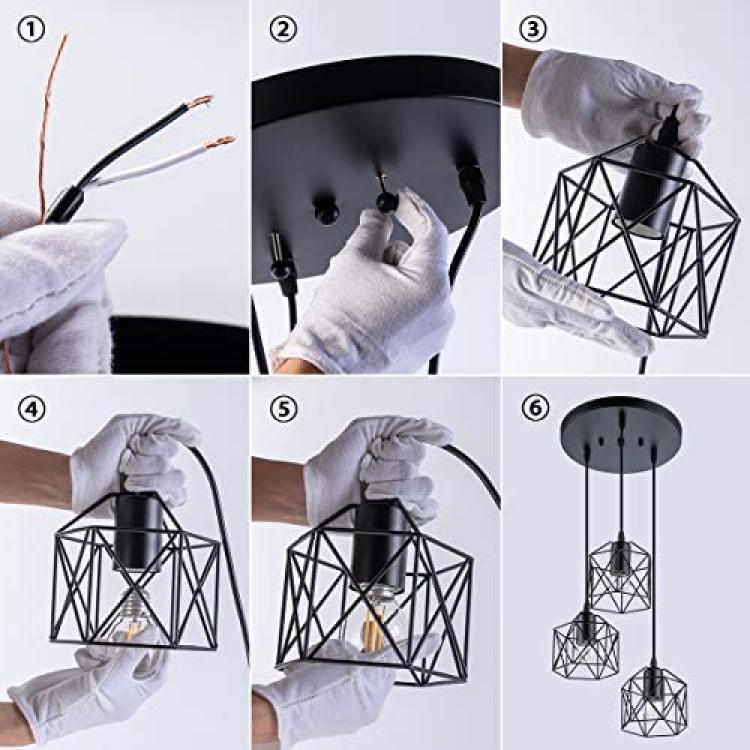 ①
②
③
④
⑤
⑥