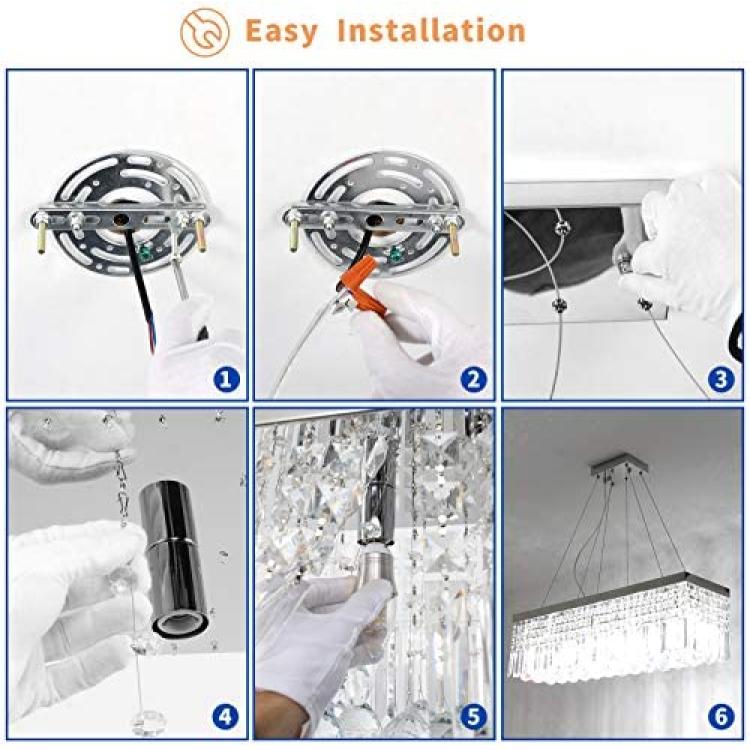 Easy Installation

1

2

3

4

5

6