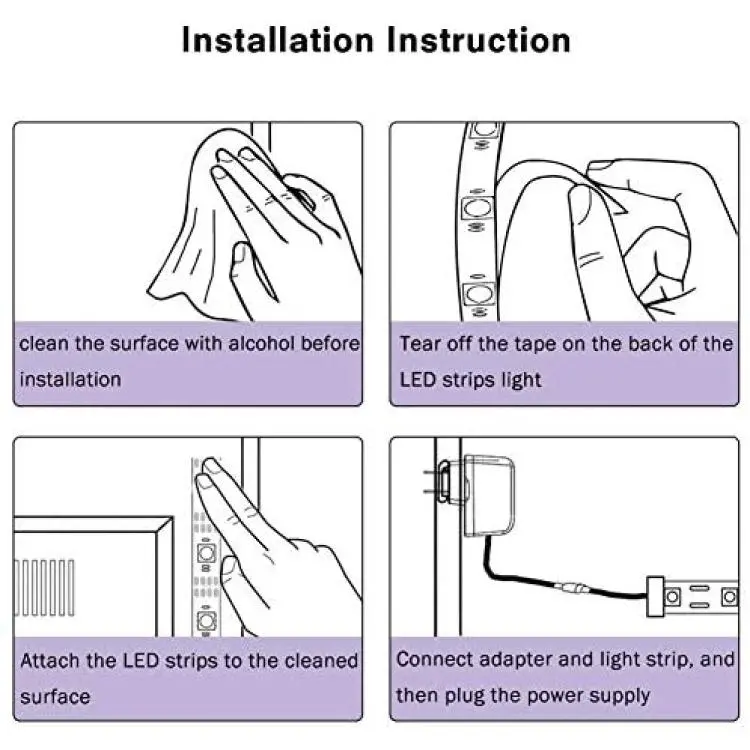 Installation Instruction

clean the surface with alcohol before installation

Tear off the tape on the back of the LED strips light

Attach the LED strips to the cleaned surface

Connect adapter and light strip, and then plug the power supply