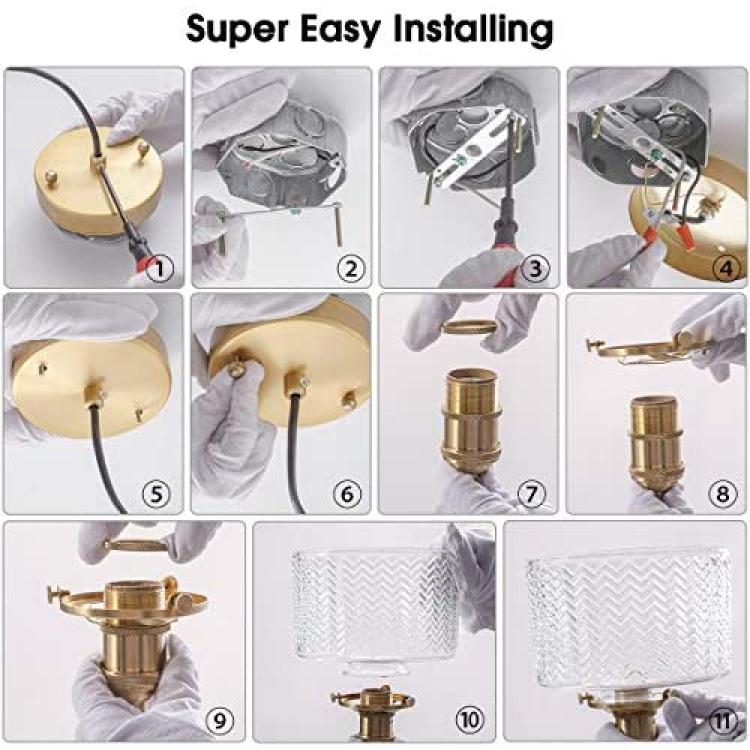 Super Easy Installing

1

2

3

4

5

6

7

8

9

10

11