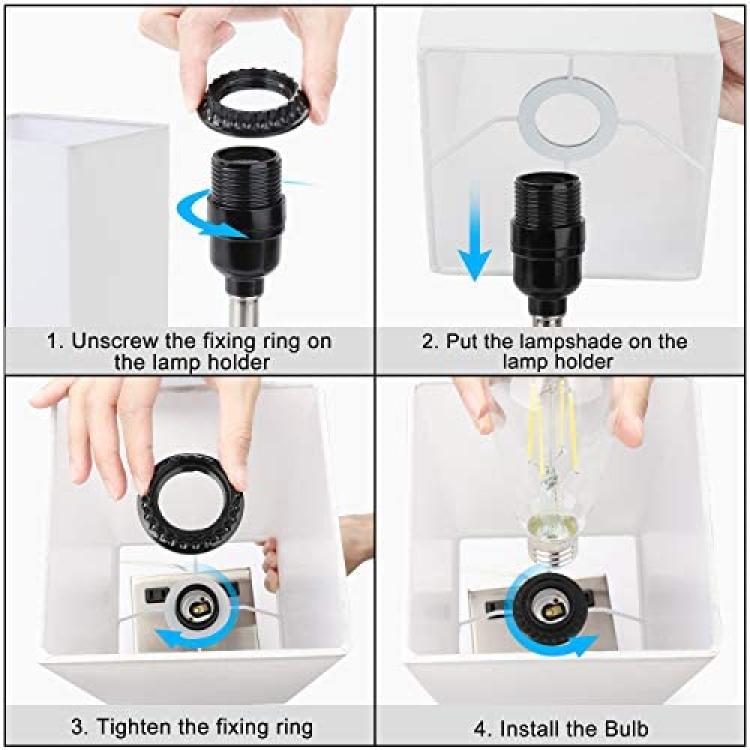 1. Unscrew the fixing ring on the lamp holder

2. Put the lampshade on the lamp holder

3. Tighten the fixing ring

4. Install the Bulb