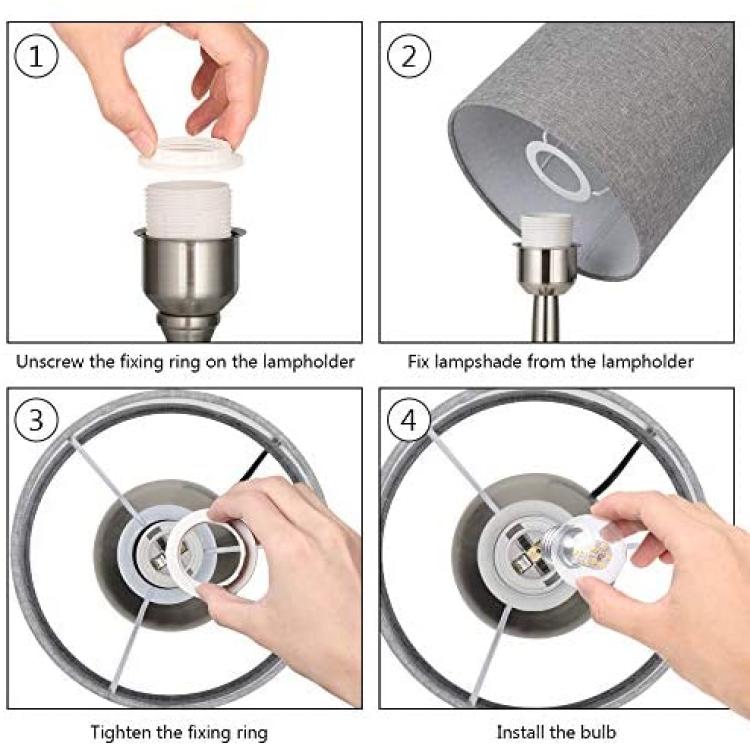 1

Unscrew the fixing ring on the lampholder

2

Fix lampshade from the lampholder

3

Tighten the fixing ring

4

Install the bulb