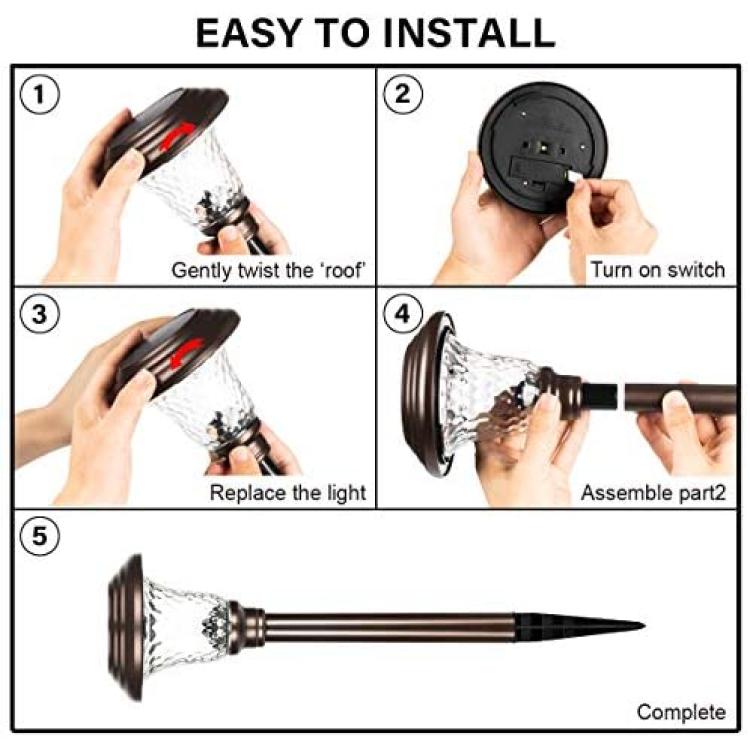 EASY TO INSTALL

1
Gently twist the 'roof'

2
Turn on switch

3
Replace the light

4
Assemble part2

5
Complete