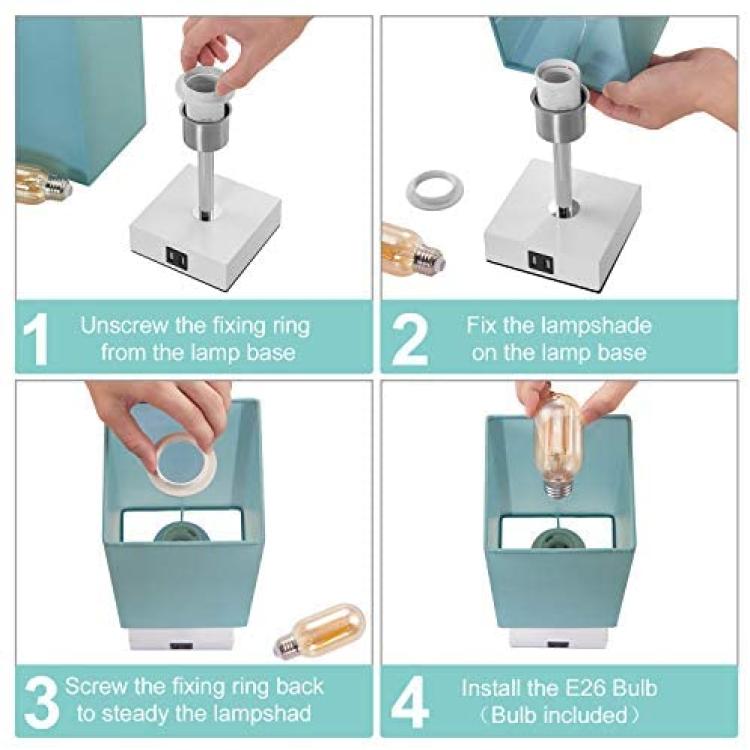 1 Unscrew the fixing ring from the lamp base

2 Fix the lampshade on the lamp base

3 Screw the fixing ring back to steady the lampshad

4 Install the E26 Bulb （Bulb included）