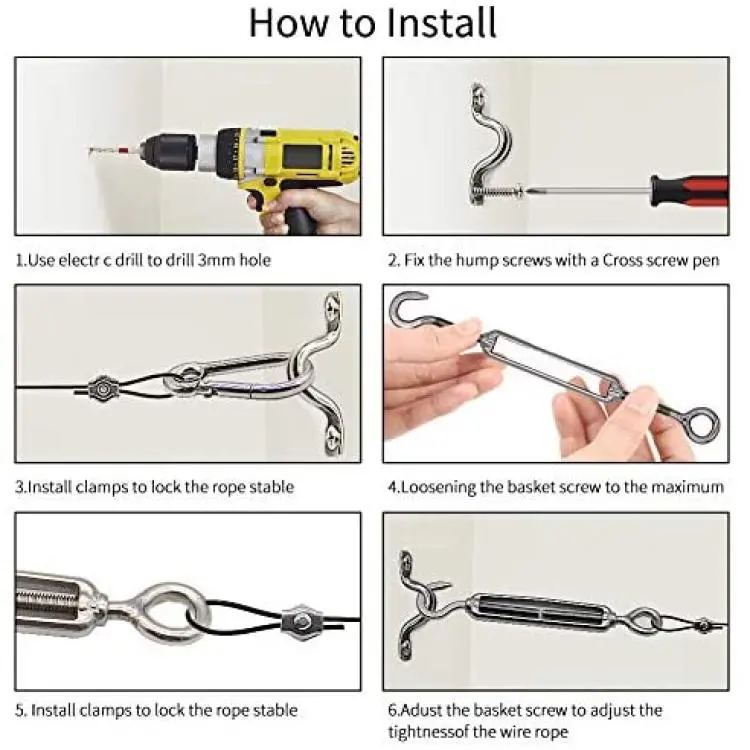 How to Install

1.Use electr c drill to drill 3mm hole

2. Fix the hump screws with a Cross screw pen

3.Install clamps to lock the rope stable

4.Loosening the basket screw to the maximum

5. Install clamps to lock the rope stable

6.Adust the basket screw to adjust the tightnessof the wire rope