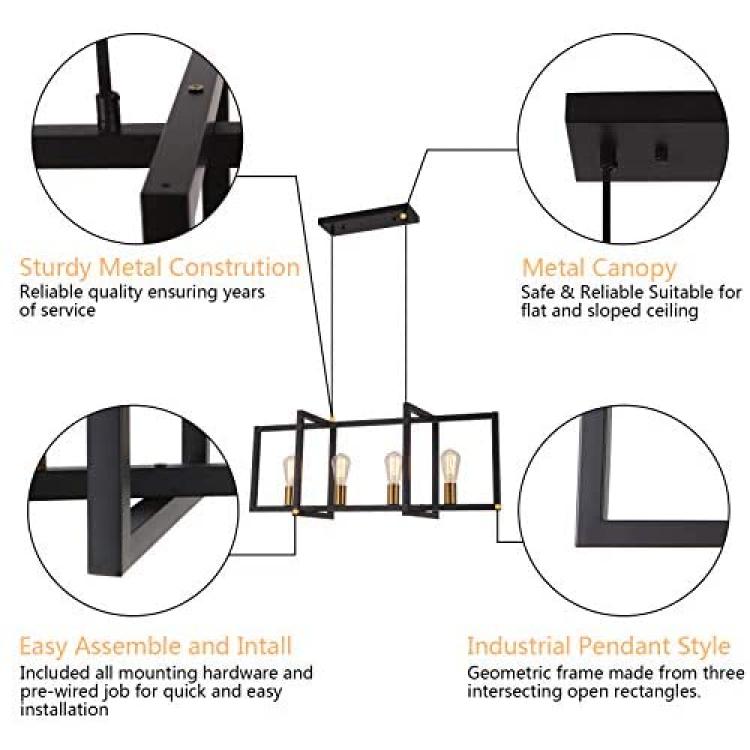 Sturdy Metal Constrution
Reliable quality ensuring years of service

Metal Canopy
Safe & Reliable Suitable for flat and sloped ceiling

Easy Assemble and Intall
Included all mounting hardware and pre-wired job for quick and easy installation

Industrial Pendant Style
Geometric frame made from three intersecting open rectangles.