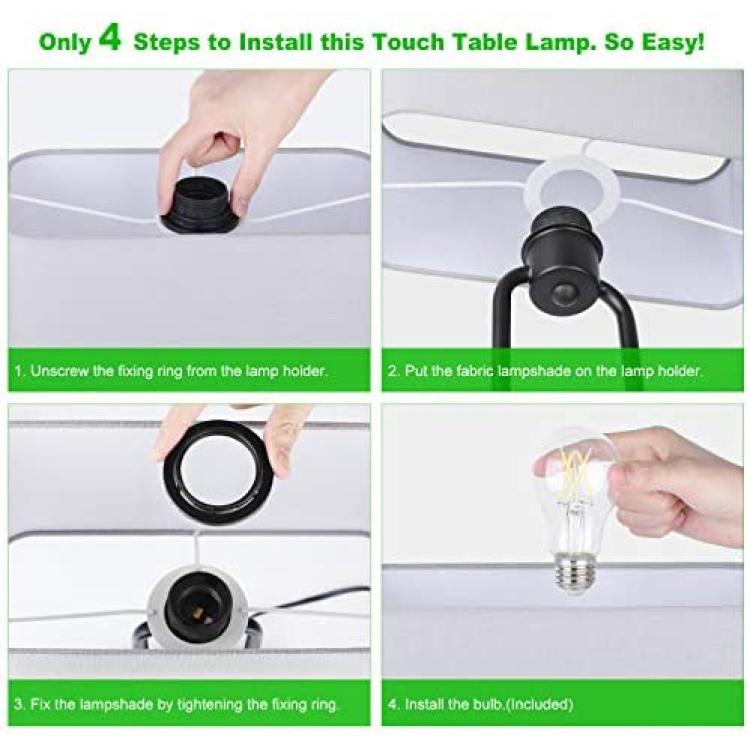 Only 4 Steps to Install this Touch Table Lamp. So Easy!

1. Unscrew the fixing ring from the lamp holder.

2. Put the fabric lampshade on the lamp holder.

3. Fix the lampshade by tightening the fixing ring.

4. Install the bulb.(Included)