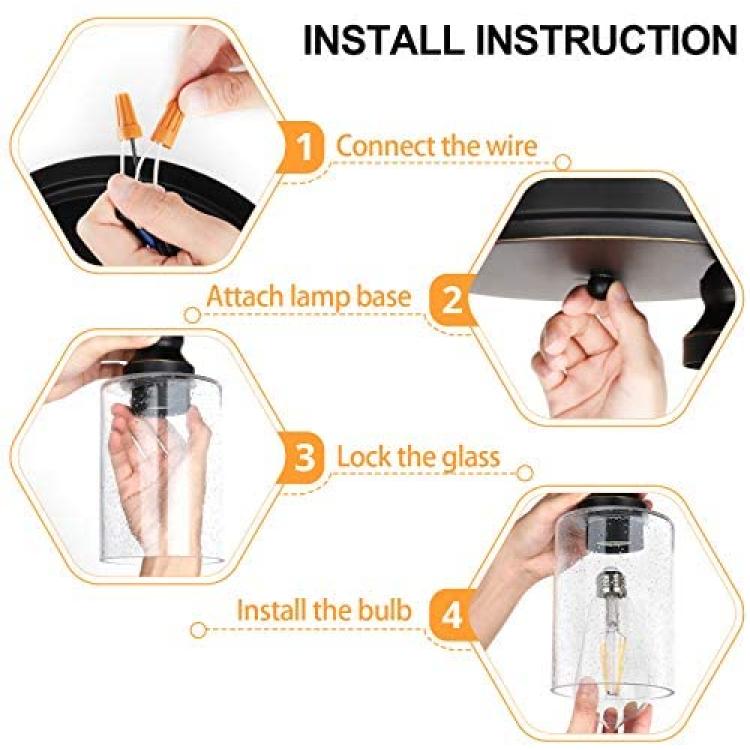 INSTALL INSTRUCTION

1 Connect the wire

Attach lamp base 2

3 Lock the glass

Install the bulb 4