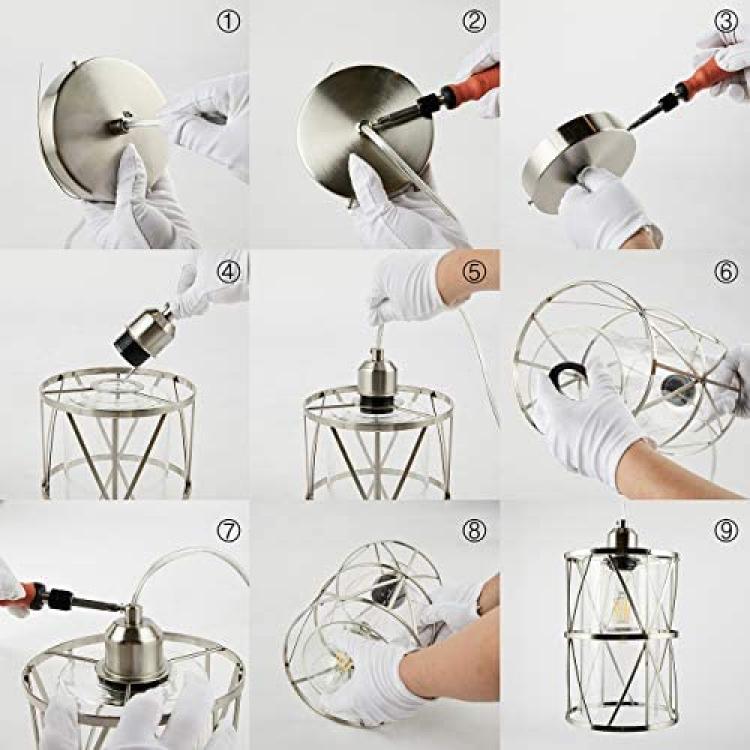 ①
②
③
④
⑤
⑥
⑦
⑧
⑨