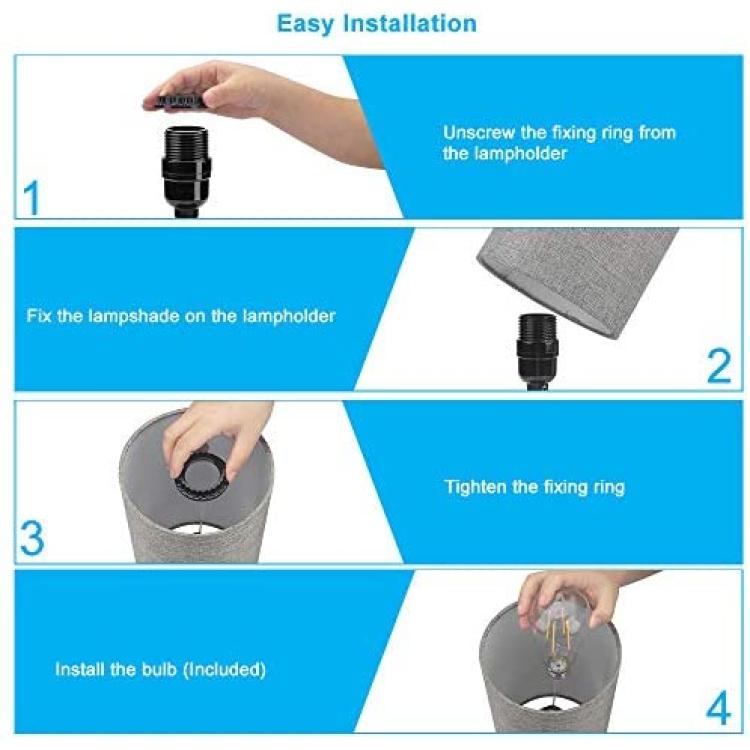 Easy Installation

1

Unscrew the fixing ring from the lampholder

Fix the lampshade on the lampholder

2

3

Tighten the fixing ring

Install the bulb (Included)

4