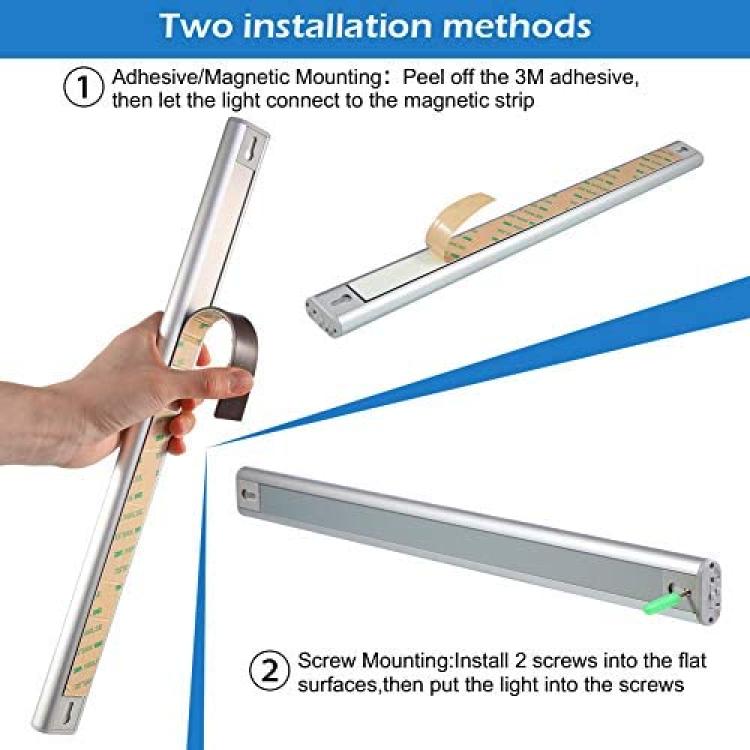 Two installation methods

① Adhesive/Magnetic Mounting: Peel off the 3M adhesive, then let the light connect to the magnetic strip

② Screw Mounting:Install 2 screws into the flat surfaces,then put the light into the screws