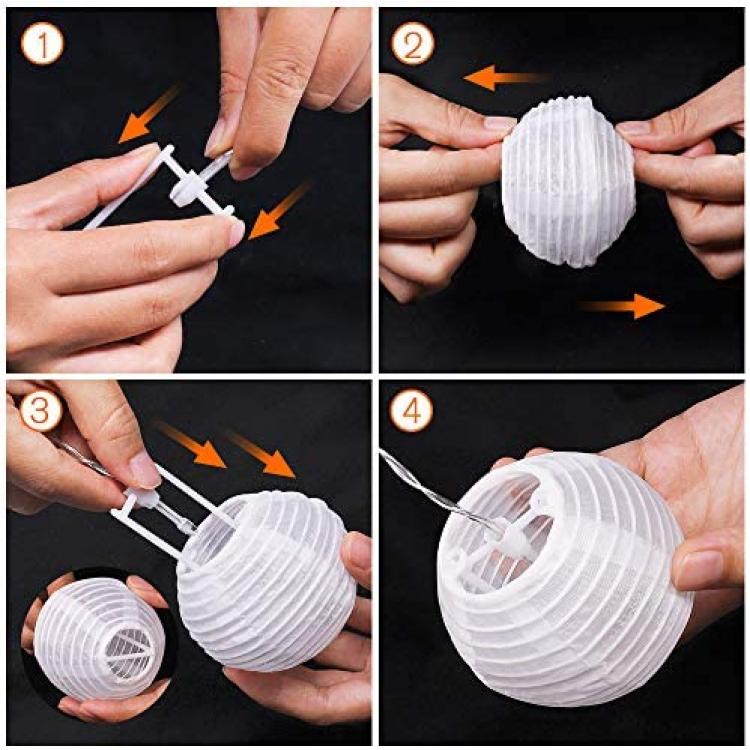 1
2
3
4