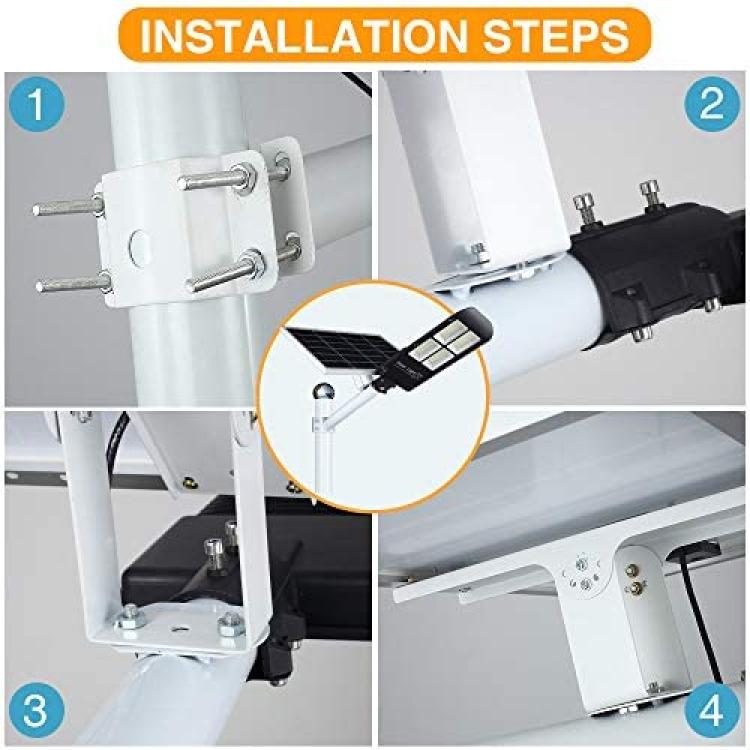 INSTALLATION STEPS

1

2

3

4