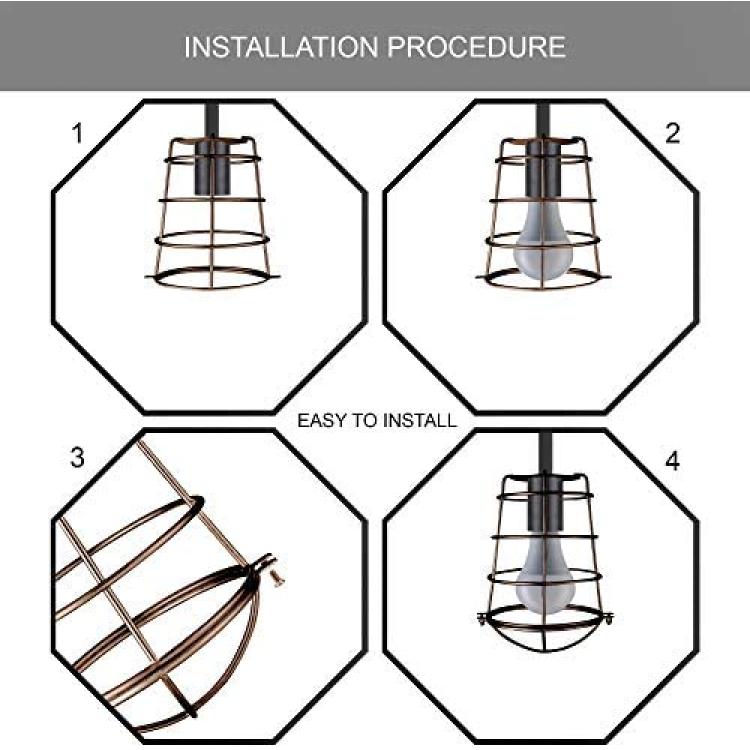 INSTALLATION PROCEDURE

1

2

EASY TO INSTALL

3

4