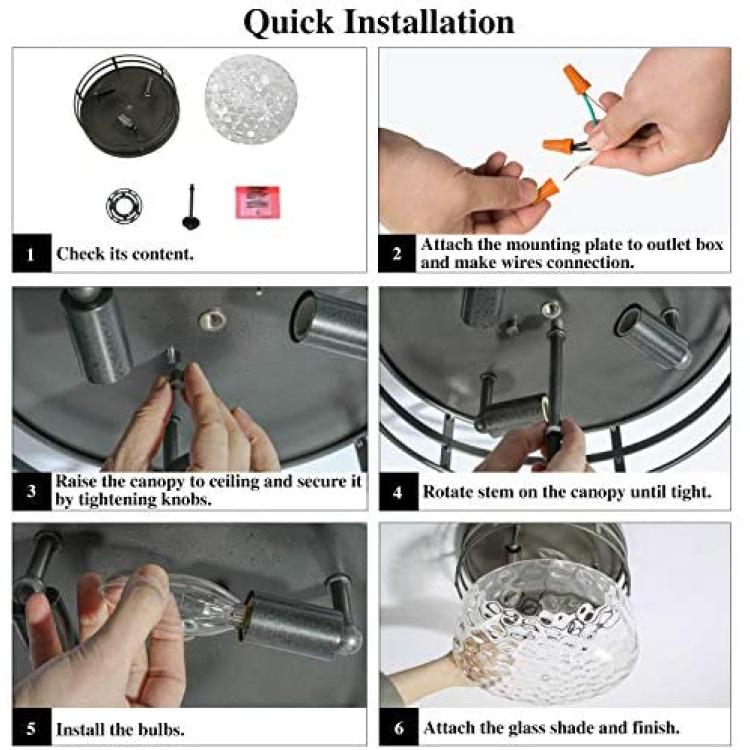 Quick Installation

1 Check its content.

2 Attach the mounting plate to outlet box and make wires connection.

3 Raise the canopy to ceiling and secure it by tightening knobs.

4 Rotate stem on the canopy until tight.

5 Install the bulbs.

6 Attach the glass shade and finish.