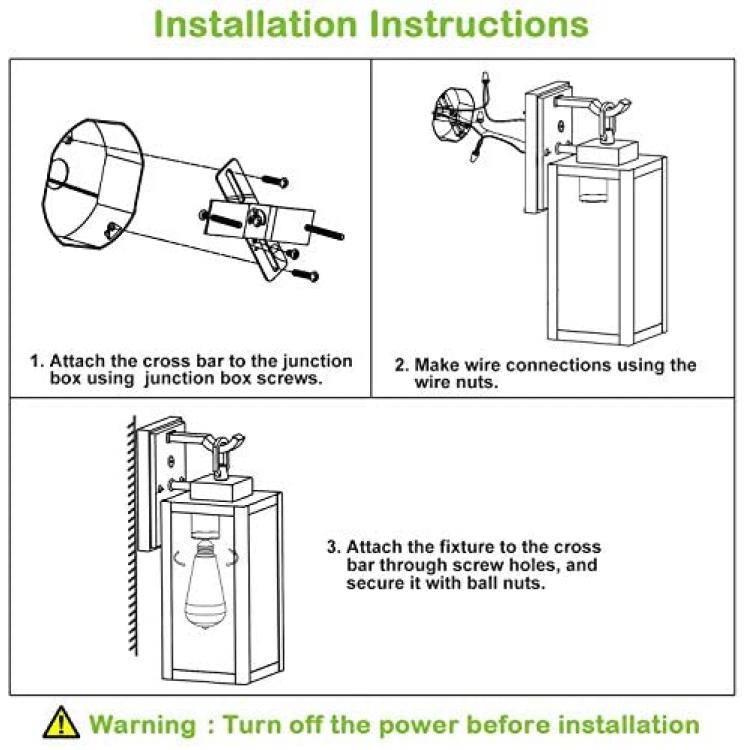 Installation Instructions

1. Attach the cross bar to the junction box using junction box screws.

2. Make wire connections using the wire nuts.

3. Attach the fixture to the cross bar through screw holes, and secure it with ball nuts.

Warning : Turn off the power before installation