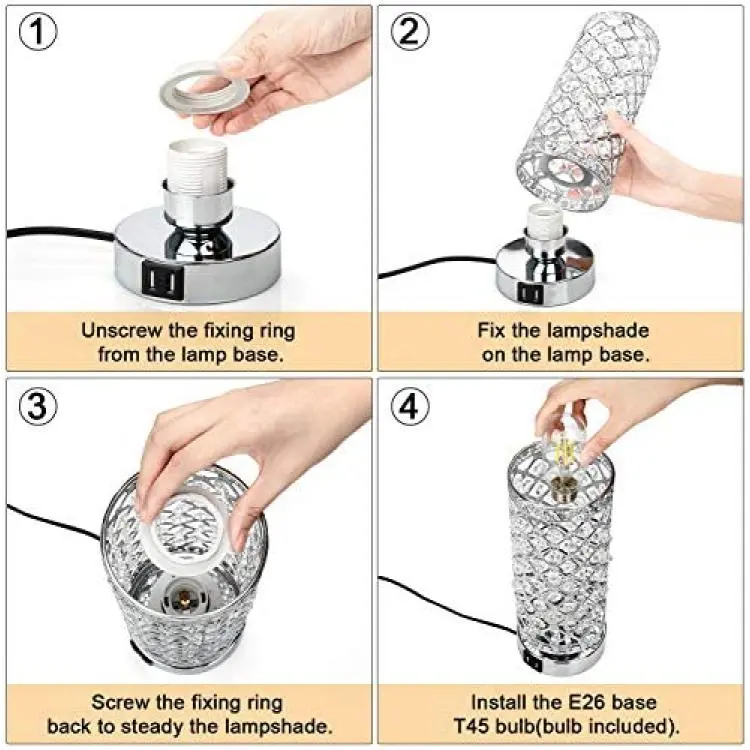 ①

Unscrew the fixing ring from the lamp base.

②

Fix the lampshade on the lamp base.

③

Screw the fixing ring back to steady the lampshade.

④

Install the E26 base T45 bulb(bulb included).