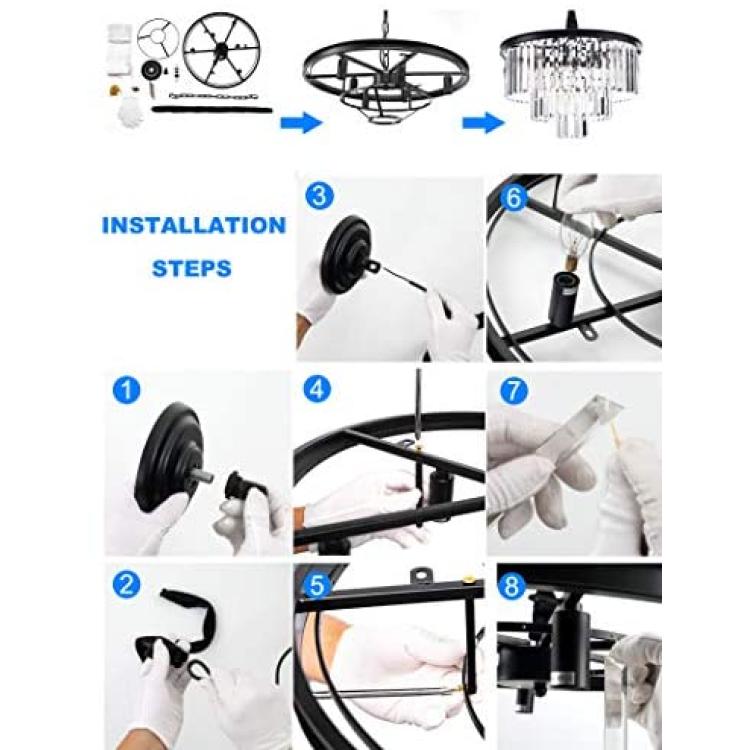 INSTALLATION STEPS

3

6

1

4

7

2

5

8