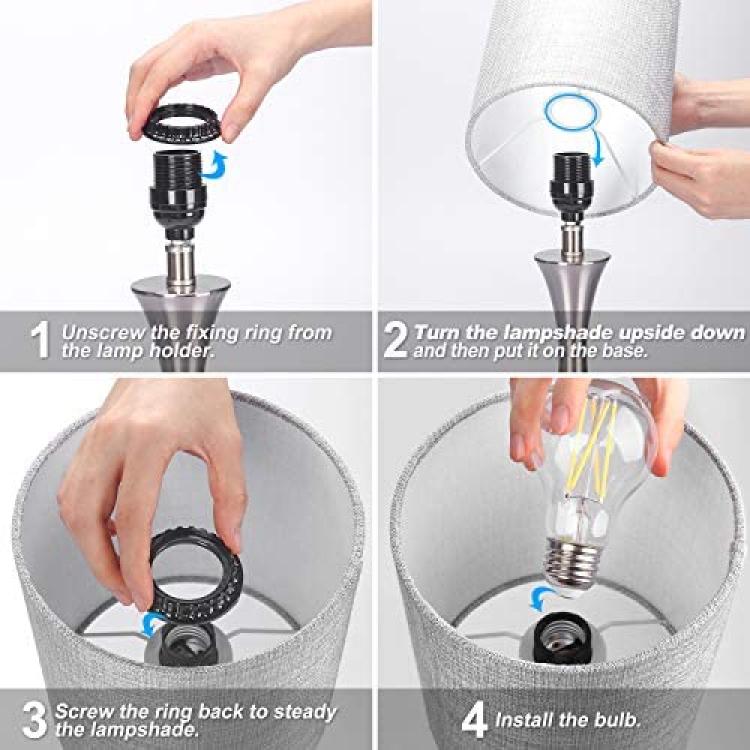 1 Unscrew the fixing ring from the lamp holder.

2 Turn the lampshade upside down and then put it on the base.

3 Screw the ring back to steady the lampshade.

4 Install the bulb.