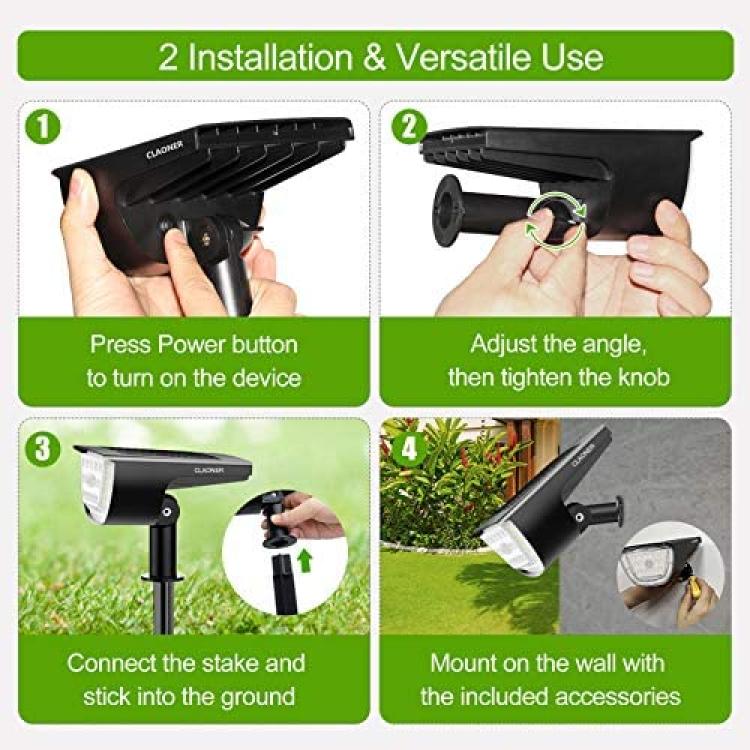 2 Installation & Versatile Use

1
CLAONER
Press Power button to turn on the device

2
Adjust the angle, then tighten the knob

3
CLAONER
Connect the stake and stick into the ground

4
CLAONER
Mount on the wall with the included accessories