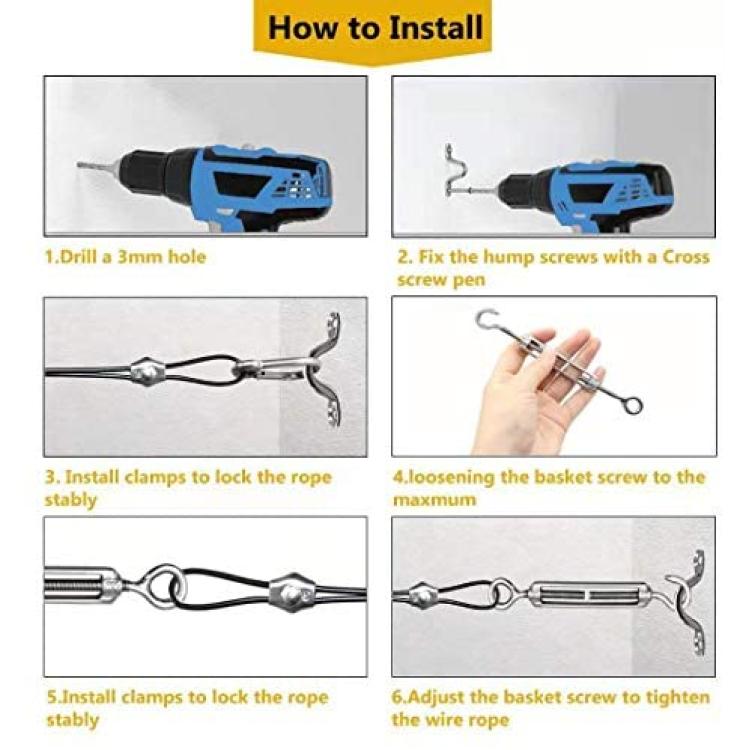 How to Install

1.Drill a 3mm hole

2. Fix the hump screws with a Cross screw pen

3. Install clamps to lock the rope stably

4.loosening the basket screw to the maxmum

5.Install clamps to lock the rope stably

6.Adjust the basket screw to tighten the wire rope